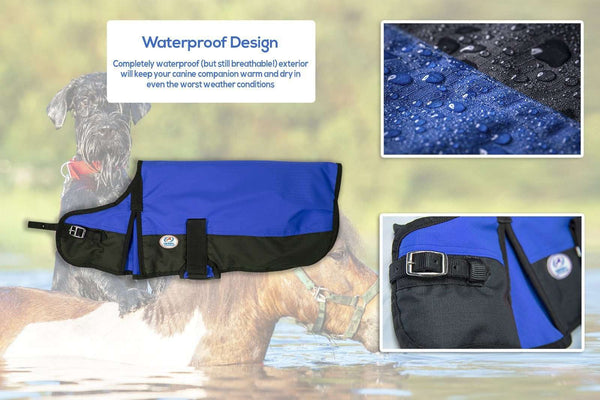 Waterproof Design

Completely waterproof (but still breathable!) exterior will keep your canine companion warm and dry in even the worst weather conditions